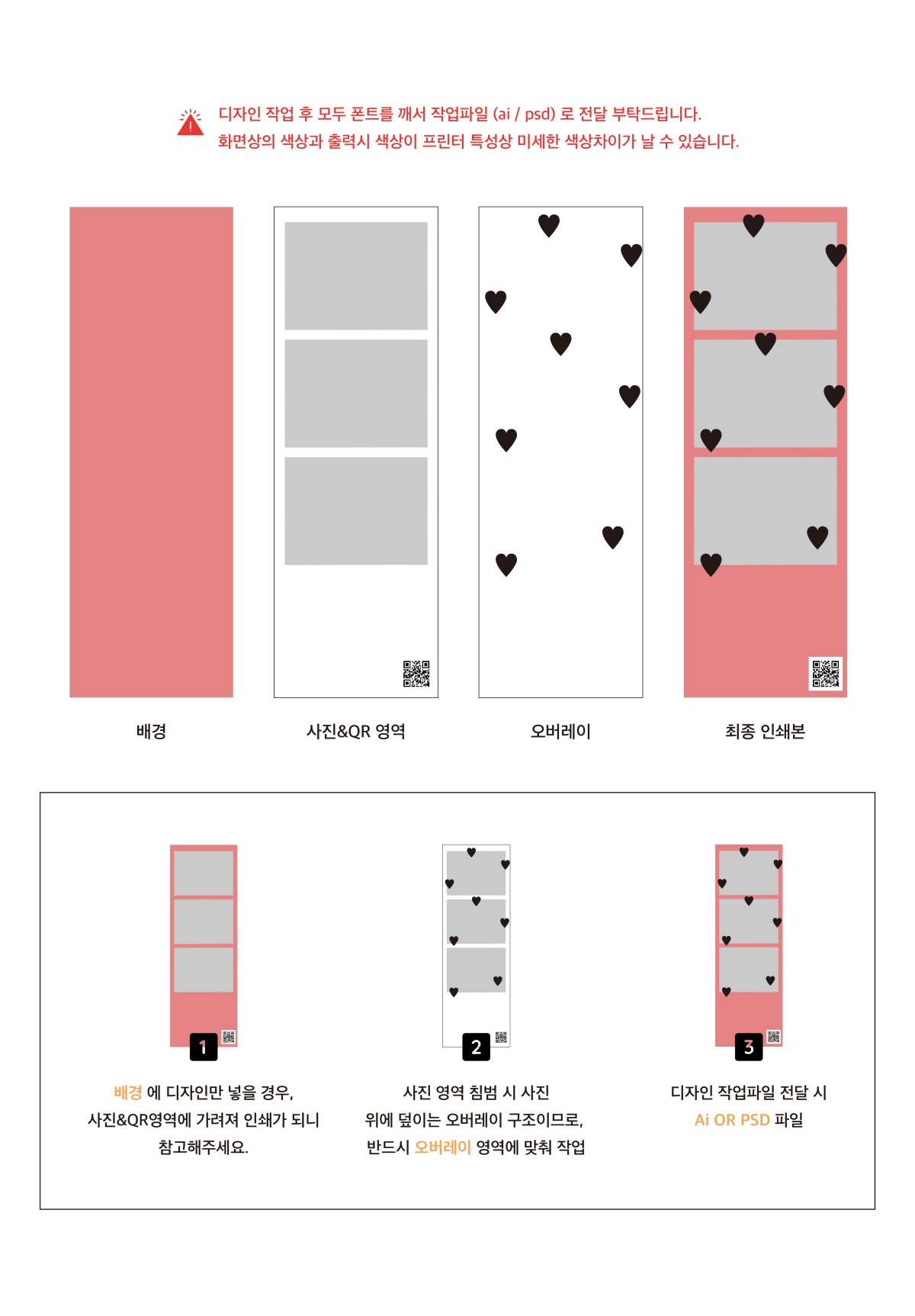 디자인 작업 후 모두 폰트를 깨서 작업파일 (ai / psd) 로 전달 부탁드립니다.
화면상의 색상과 출력시 색상이 프린터 특성상 미세한 색상차이가 날 수 있습니다.

배경

사진&QR 영역

오버레이

최종 인쇄본

1

배경 에 디자인만 넣을 경우, 사진&QR영역에 가려져 인쇄가 되니 참고해주세요.

2

사진 영역 침범 시 사진 위에 덮이는 오버레이 구조이므로, 반드시 오버레이 영역에 맞춰 작업

3

디자인 작업파일 전달 시 Ai OR PSD 파일